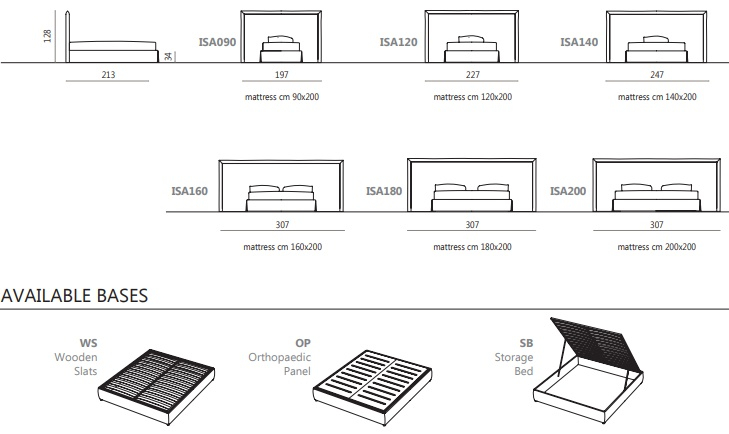 128

34

213

ISA090

197

mattress cm 90x200

ISA120

227

mattress cm 120x200

ISA140

247

mattress cm 140x200

ISA160

307

mattress cm 160x200

ISA180

307

mattress cm 180x200

ISA200

307

mattress cm 200x200

AVAILABLE BASES

WS
Wooden
Slats

OP
Orthopaedic
Panel

SB
Storage
Bed