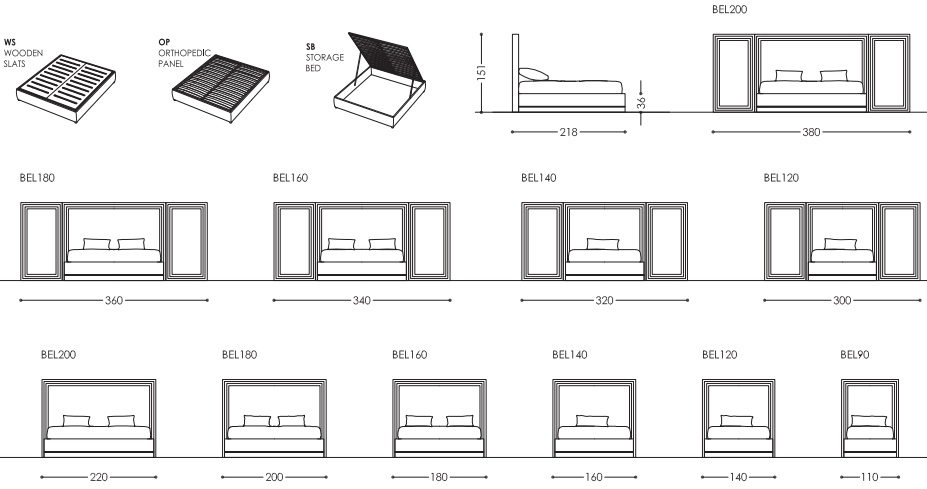 WS
WOODEN
SLATS

OP
ORTHOPEDIC
PANEL

SB
STORAGE
BED

151

36

218

BEL200

380

BEL180

360

BEL160

340

BEL140

320

BEL120

300

BEL200

220

BEL180

200

BEL160

180

BEL140

160

BEL120

140

BEL90

110