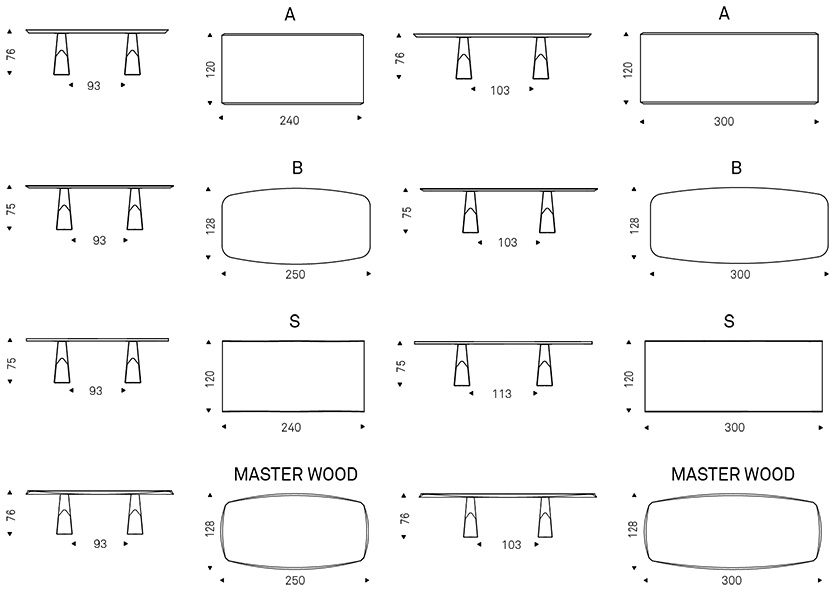 76
93

A
120
240

76
103

A
120
300

75
93

B
128
250

75
103

B
128
300

75
93

S
120
240

75
113

S
120
300

76
93

MASTER WOOD
128
250

76
103

MASTER WOOD
128
300