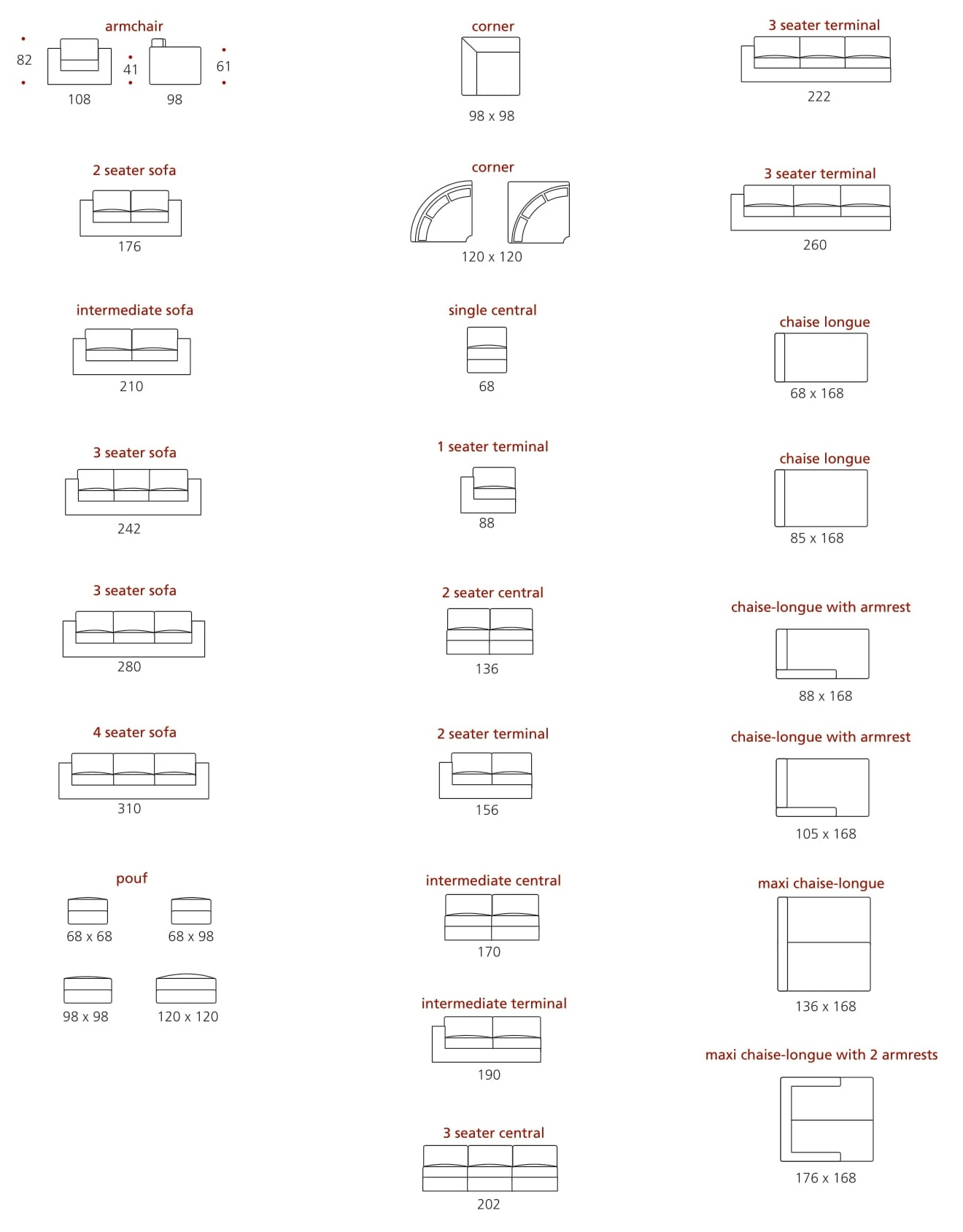 armchair
82
41
61
108
98

2 seater sofa
176

intermediate sofa
210

3 seater sofa
242

3 seater sofa
280

4 seater sofa
310

pouf
68 x 68
68 x 98
98 x 98
120 x 120

corner
98 x 98

corner
120 x 120

single central
68

1 seater terminal
88

2 seater central
136

2 seater terminal
156

intermediate central
170

intermediate terminal
190

3 seater central
202

3 seater terminal
222

3 seater terminal
260

chaise longue
68 x 168

chaise longue
85 x 168

chaise-longue with armrest
88 x 168

chaise-longue with armrest
105 x 168

maxi chaise-longue
136 x 168

maxi chaise-longue with 2 armrests
176 x 168