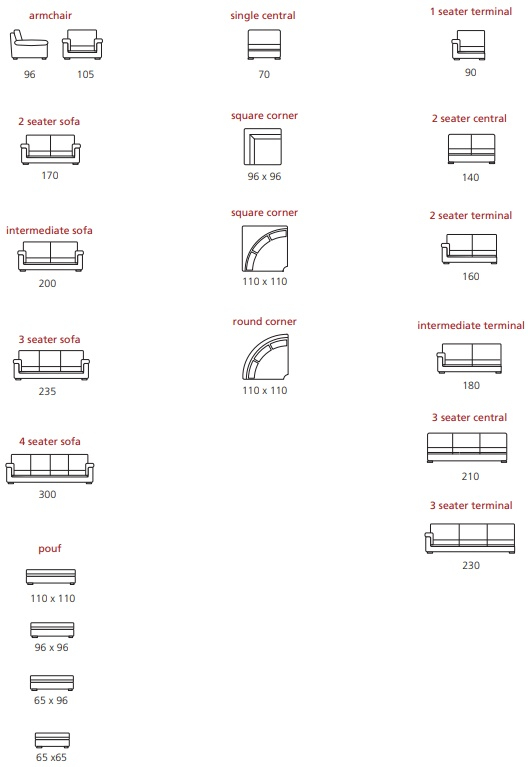 armchair

96 105

2 seater sofa

170

intermediate sofa

200

3 seater sofa

235

4 seater sofa

300

pouf

110 x 110

96 x 96

65 x 96

65 x65

single central

70

square corner

96 x 96

square corner

110 x 110

round corner

110 x 110

1 seater terminal

90

2 seater central

140

2 seater terminal

160

intermediate terminal

180

3 seater central

210

3 seater terminal

230