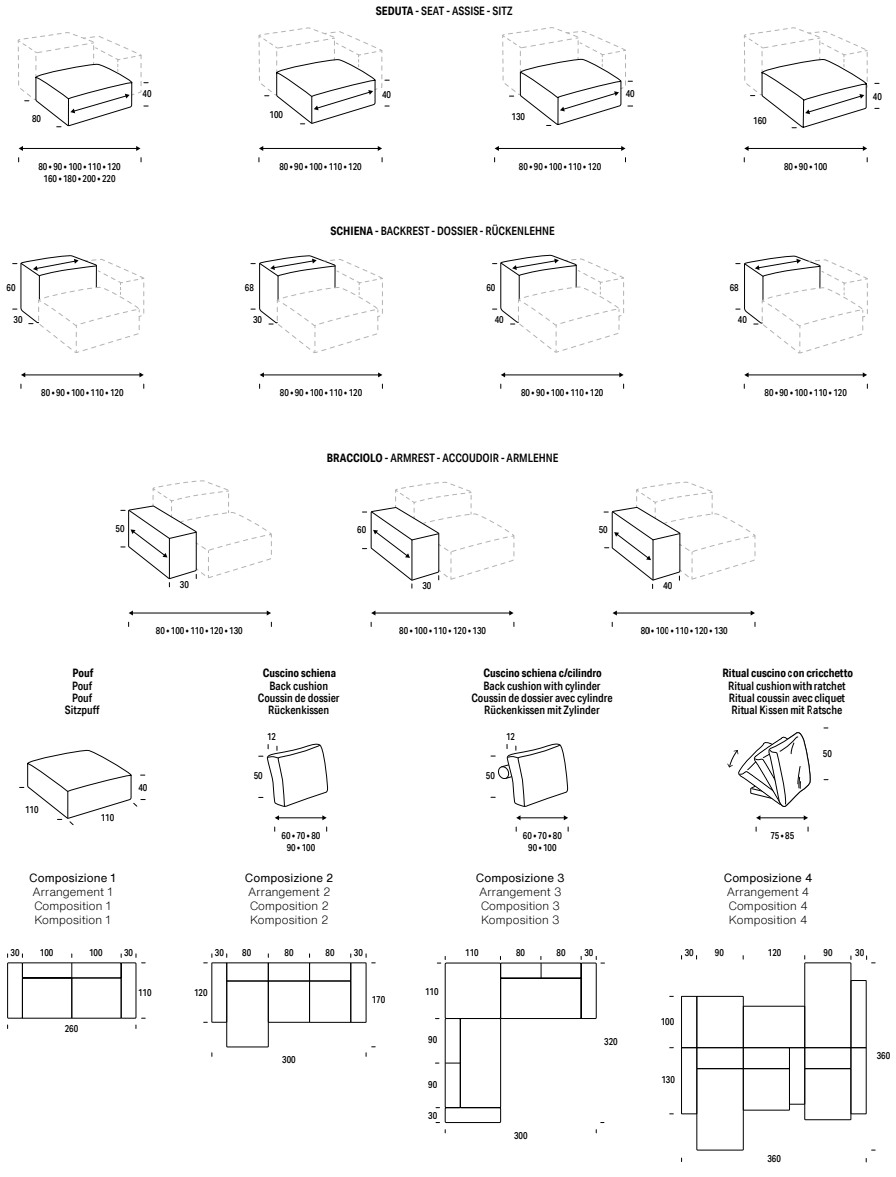 SEDUTA - SEAT - ASSISE - SITZ

40
80
80 • 90 • 100 • 110 • 120
160 • 180 • 200 • 220

40
100
80 • 90 • 100 • 110 • 120

40
130
80 • 90 • 100 • 110 • 120

40
160
80 • 90 • 100

SCHIENA - BACKREST - DOSSIER - RÜCKENLEHNE

60
30
80 • 90 • 100 • 110 • 120

68
30
80 • 90 • 100 • 110 • 120

60
40
80 • 90 • 100 • 110 • 120

68
40
80 • 90 • 100 • 110 • 120

BRACCIOLO - ARMREST - ACCOUDOIR - ARMLEHNE

50
30
80 • 100 • 110 • 120 • 130

60
30
80 • 100 • 110 • 120 • 130

50
40
80 • 100 • 110 • 120 • 130

Pouf
Pouf
Pouf
Sitzpuff

40
110
110

Cuscino schiena
Back cushion
Coussin de dossier
Rückenkissen

12
50
60 • 70 • 80
90 • 100

Cuscino schiena c/cilindro
Back cushion with cylinder
Coussin de dossier avec cylindre
Rückenkissen mit Zylinder

12
50
60 • 70 • 80
90 • 100

Ritual cuscino con cricchetto
Ritual cushion with ratchet
Ritual coussin avec cliquet
Ritual Kissen mit Ratsche

50
75 • 85

Composizione 1
Arrangement 1
Composition 1
Komposition 1

30 100 100 30
110
260

Composizione 2
Arrangement 2
Composition 2
Komposition 2

30 80 80 80 30
120
170
300

Composizione 3
Arrangement 3
Composition 3
Komposition 3

110 80 80 30
110
90
90
30
320
300

Composizione 4
Arrangement 4
Composition 4
Komposition 4

30 90 120 90 30
100
130
360
360