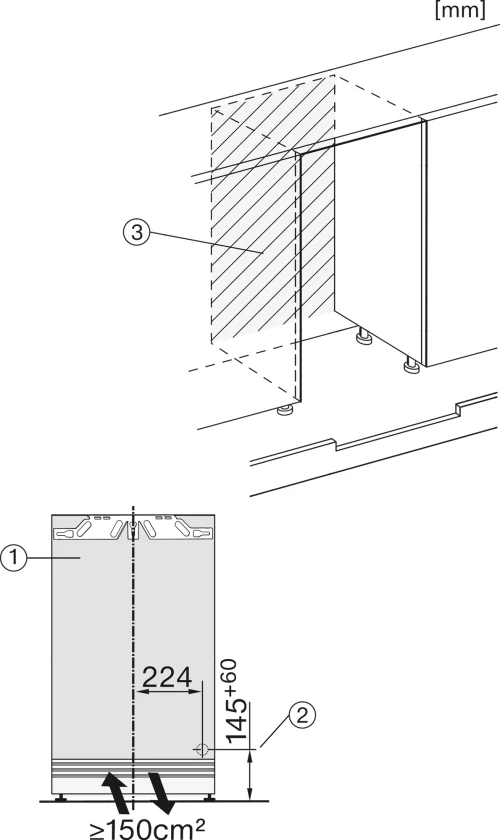 [mm]

3

1

224

$145^{+60}$

2

≥150cm²